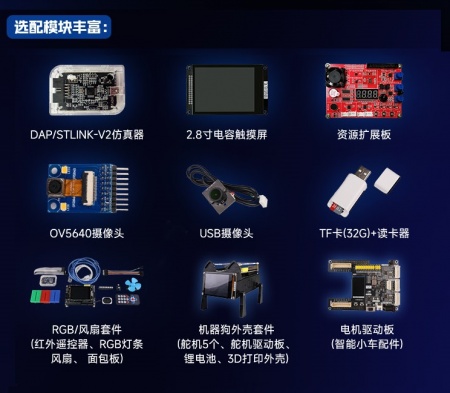 选配模块丰富:

DAP/STLINK-V2仿真器

2.8寸电容触摸屏

资源扩展板

OV5640摄像头

USB摄像头

TF卡(32G)+读卡器

RGB/风扇套件
(红外遥控器、RGB灯条
风扇、 面包板)

机器狗外壳套件
(舵机5个、舵机驱动板、
锂电池、3D打印外壳)

电机驱动板
(智能小车配件)