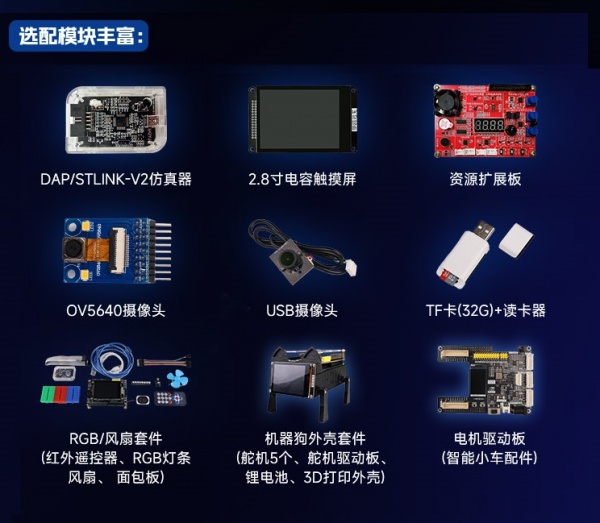 选配模块丰富:

DAP/STLINK-V2仿真器

2.8寸电容触摸屏

资源扩展板

OV5640摄像头

USB摄像头

TF卡(32G)+读卡器

RGB/风扇套件
(红外遥控器、RGB灯条
风扇、 面包板)

机器狗外壳套件
(舵机5个、舵机驱动板、
锂电池、3D打印外壳)

电机驱动板
(智能小车配件)